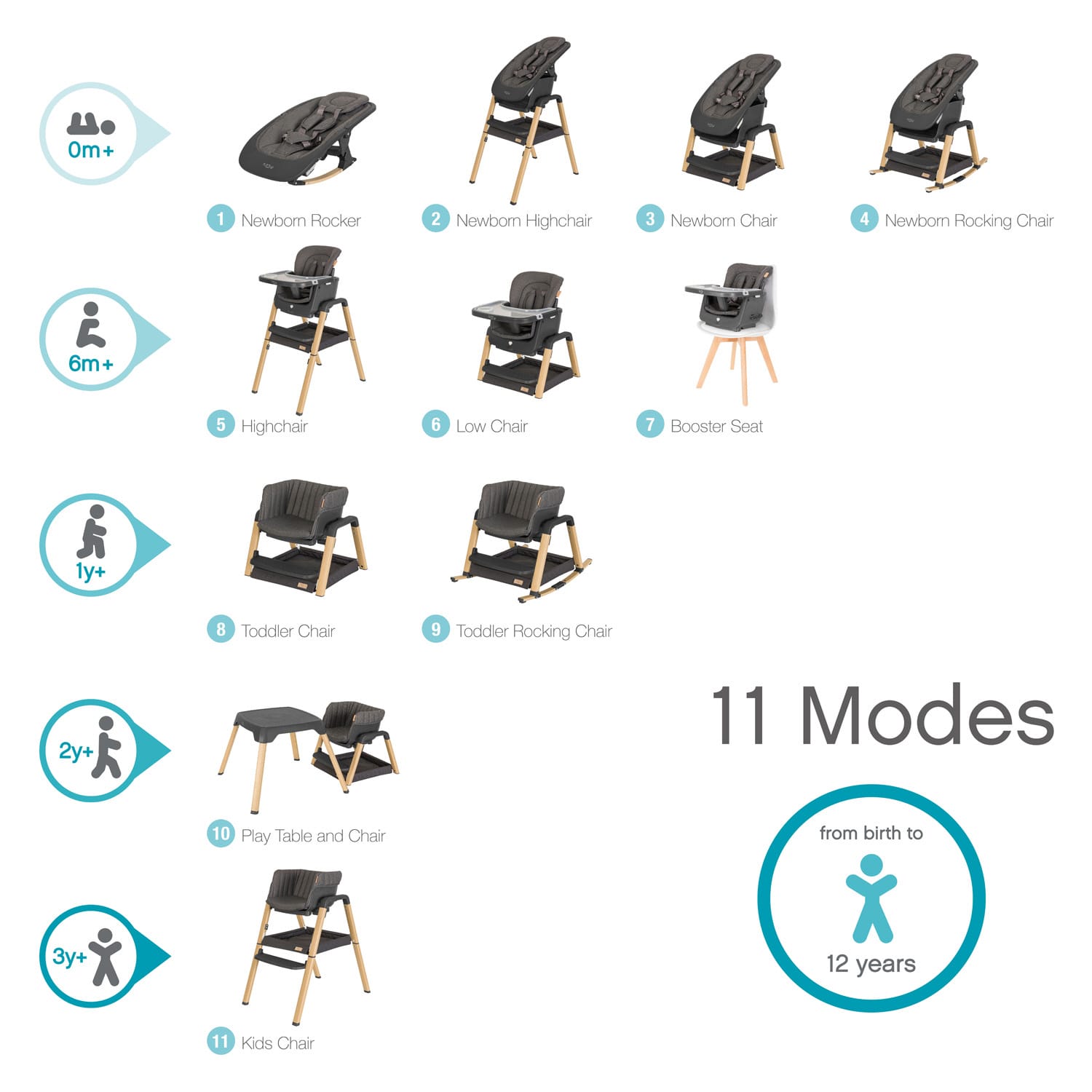 0m+

1 Newborn Rocker

2 Newborn Highchair

3 Newborn Chair

4 Newborn Rocking Chair

6m+

5 Highchair

6 Low Chair

7 Booster Seat

1y+

8 Toddler Chair

9 Toddler Rocking Chair

2y+

10 Play Table and Chair

3y+

11 Kids Chair

11 Modes

from birth to 12 years