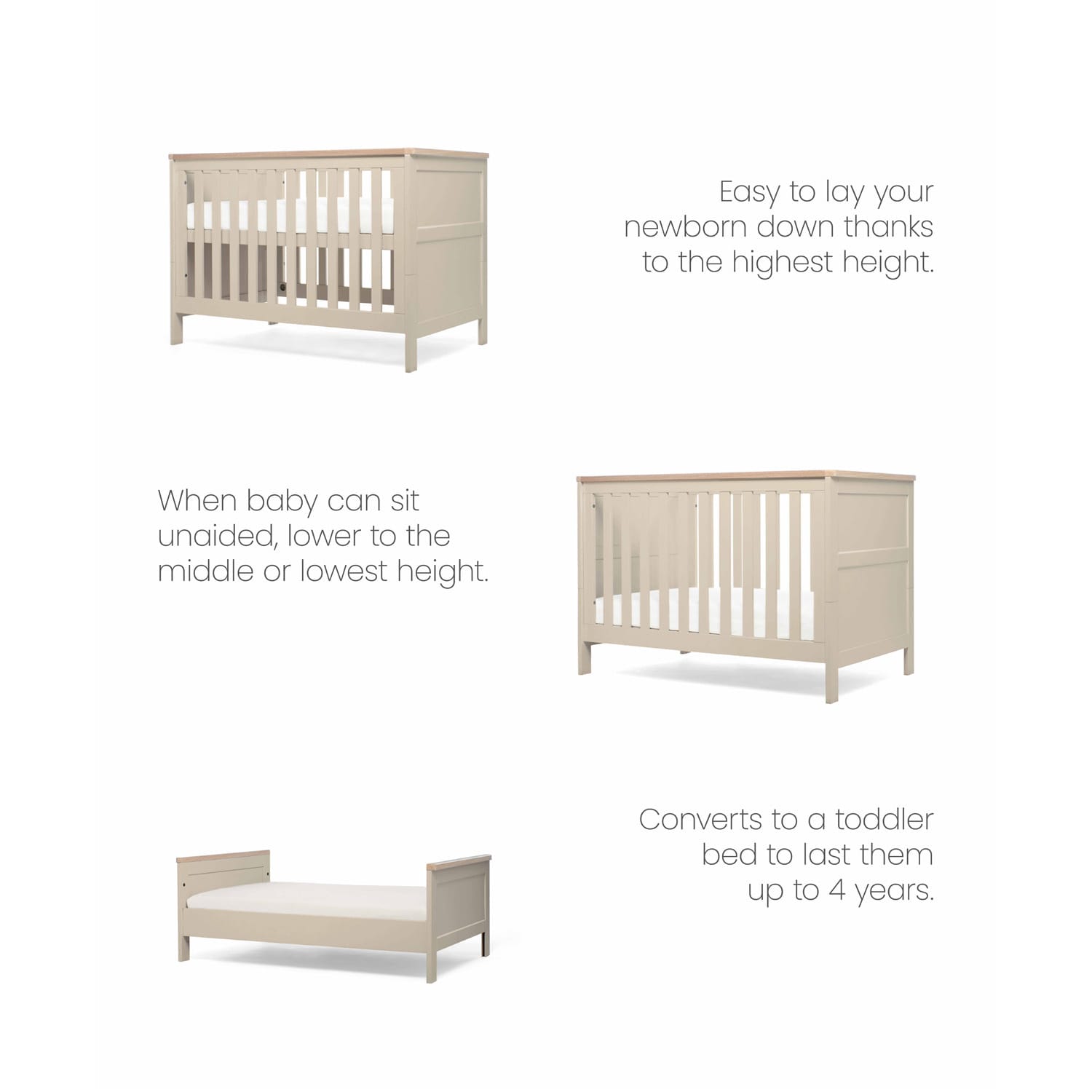 Easy to lay your newborn down thanks to the highest height.

When baby can sit unaided, lower to the middle or lowest height.

Converts to a toddler bed to last them up to 4 years.