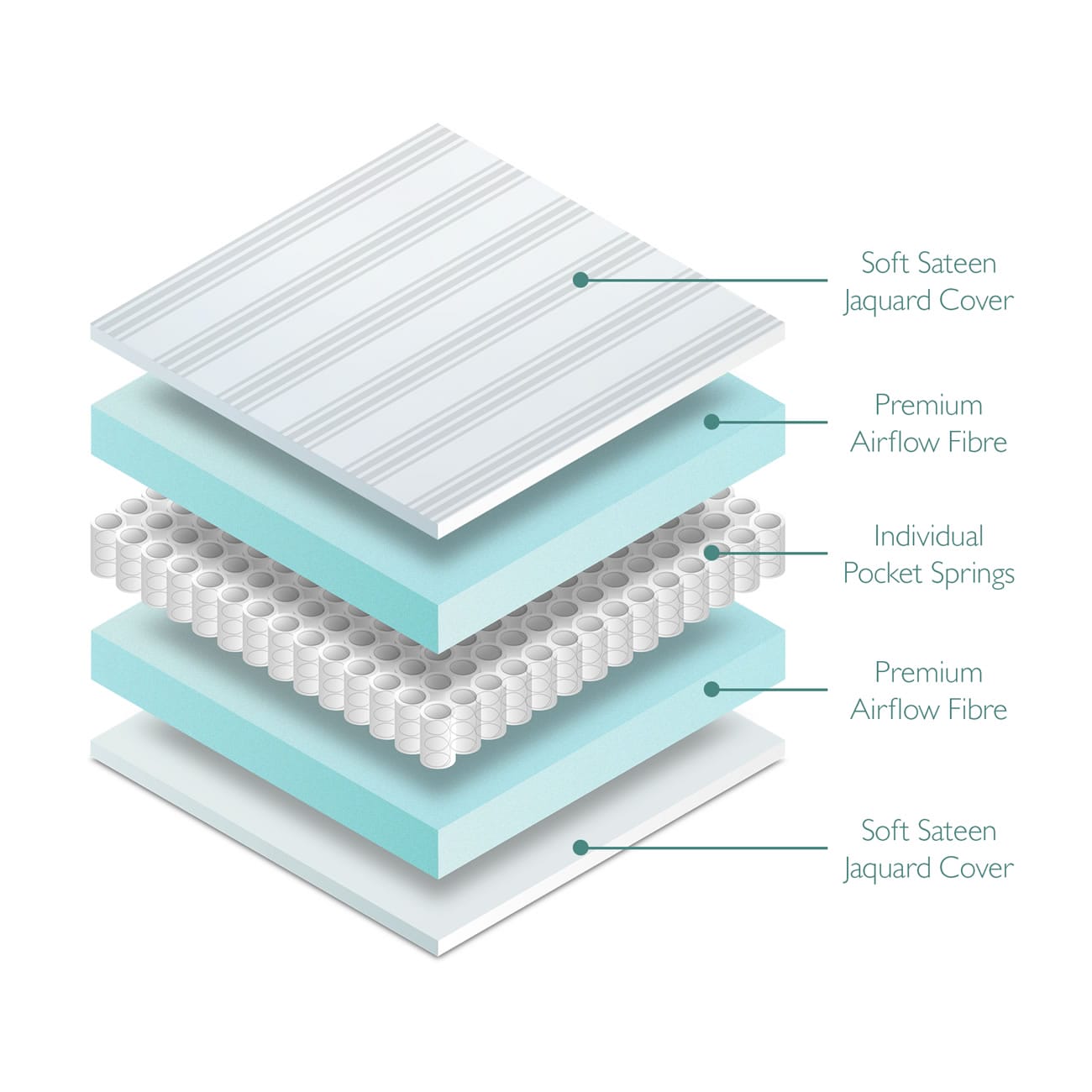 Soft Sateen
Jaquard Cover

Premium
Airflow Fibre

Individual
Pocket Springs

Premium
Airflow Fibre

Soft Sateen
Jaquard Cover