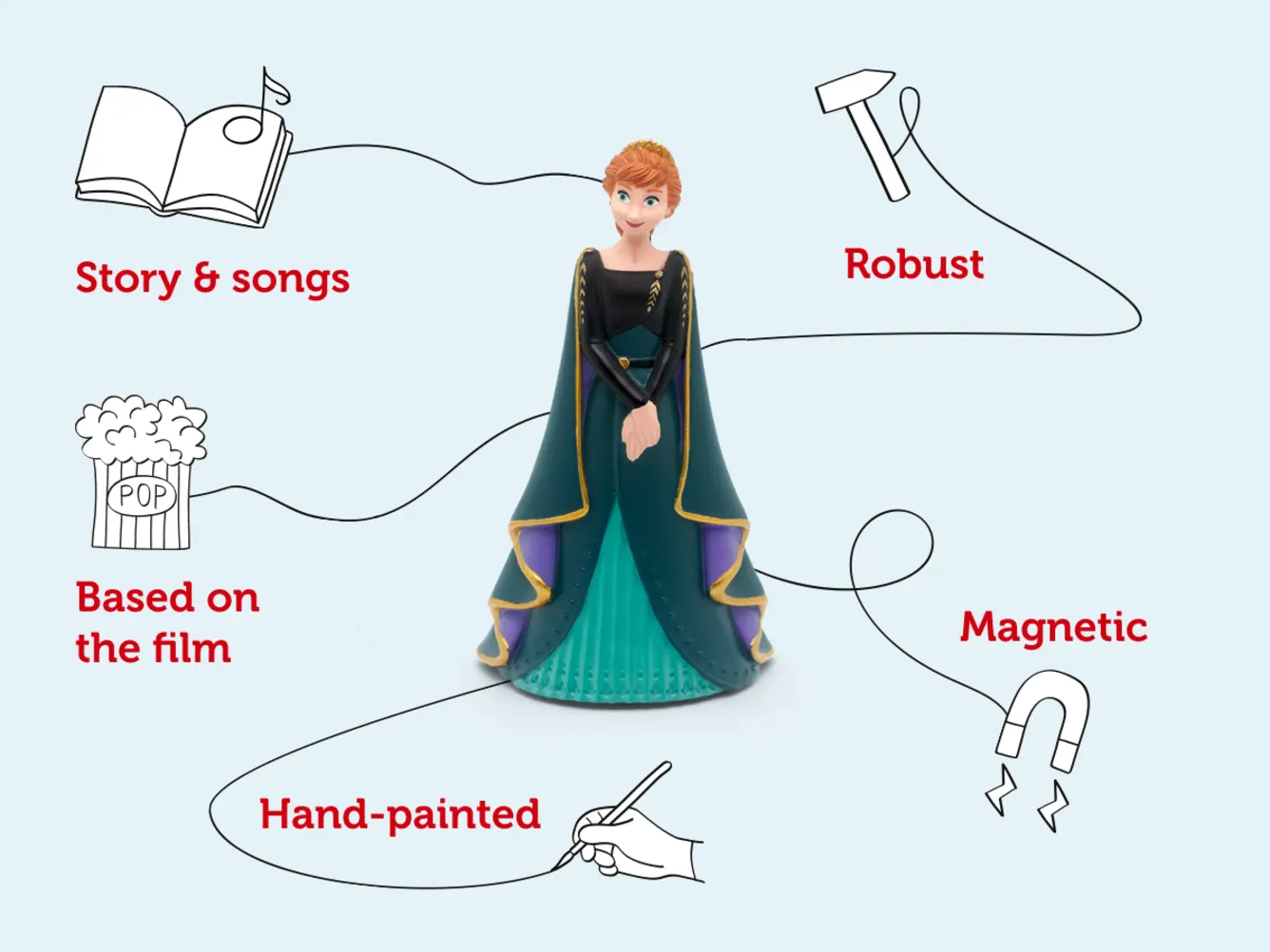 Story & songs

Robust

POP

Based on the film

Magnetic

Hand-painted